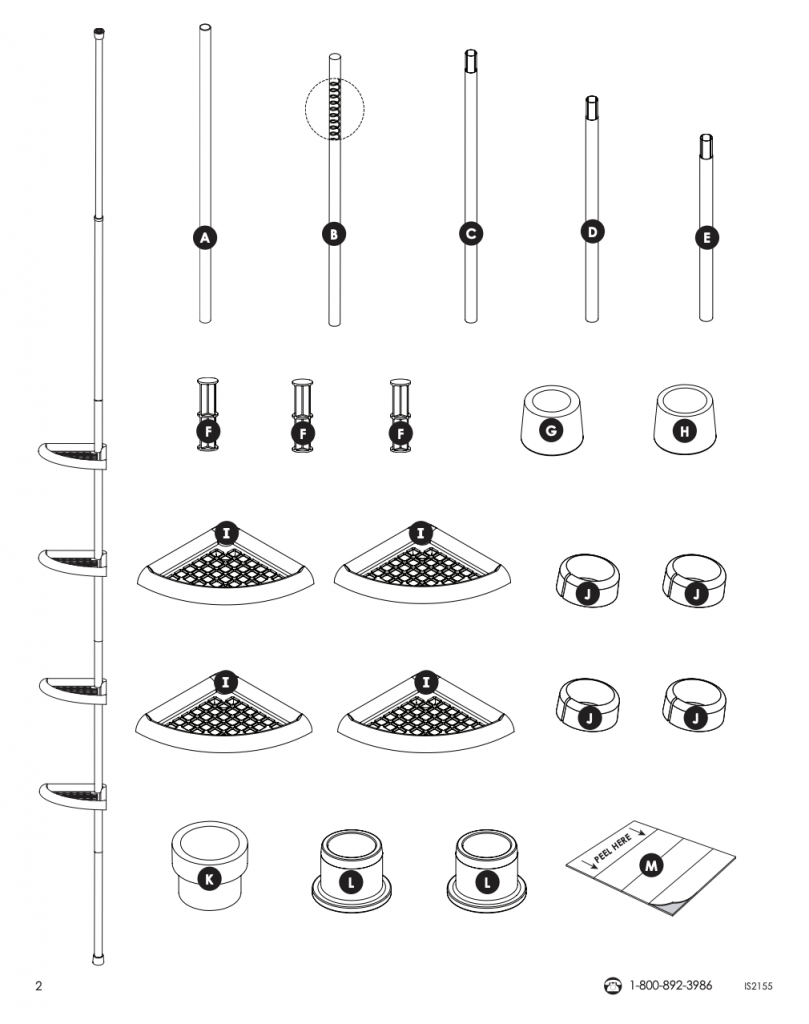 A B C D E

F F F G H

I I J J

I I J J

K L L PEEL HERE M

2 1-800-892-3986 IS2155